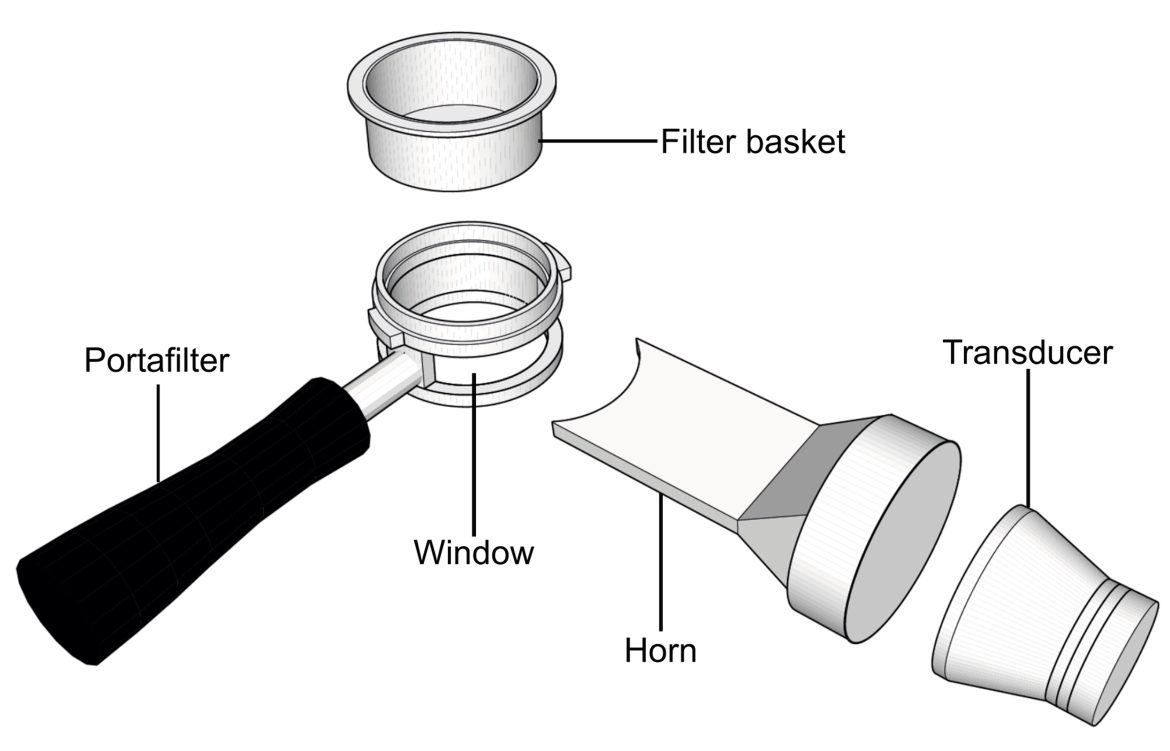 Filter basket

Portafilter

Transducer

Window

Horn